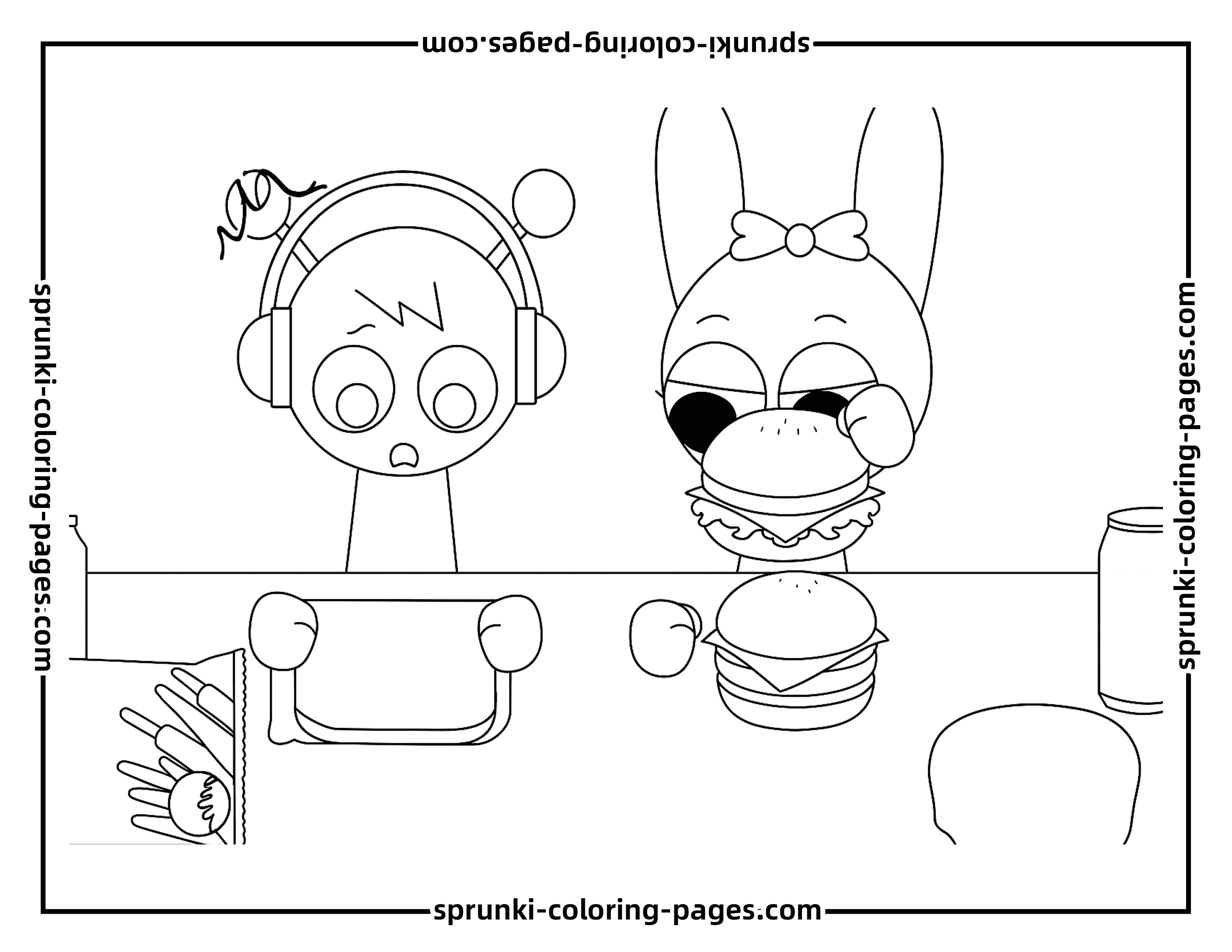 sprunki-coloring-pages.com

sprunki-coloring-pages.com

sprunki-coloring-pages.com

sprunki-coloring-pages.com